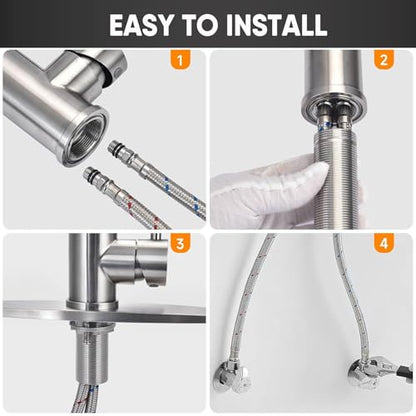 EASY TO INSTALL

1

2

3

4