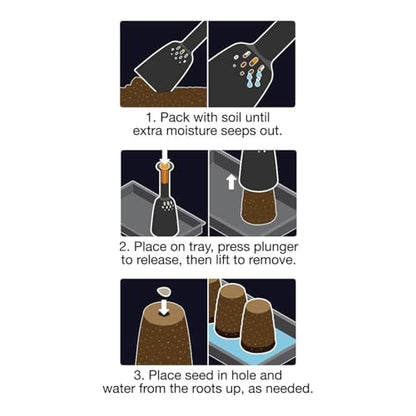 1. Pack with soil until extra moisture seeps out.

2. Place on tray, press plunger to release, then lift to remove.

3. Place seed in hole and water from the roots up, as needed.