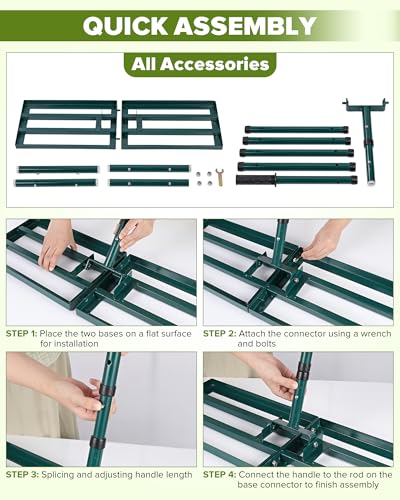 QUICK ASSEMBLY

All Accessories

STEP 1: Place the two bases on a flat surface for installation

STEP 2: Attach the connector using a wrench and bolts

STEP 3: Splicing and adjusting handle length

STEP 4: Connect the handle to the rod on the base connector to finish assembly