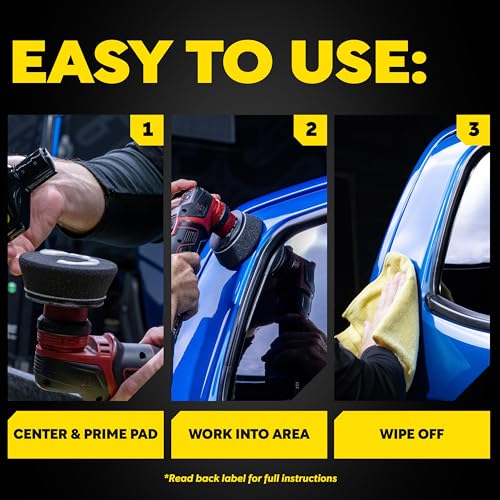 EASY TO USE:

1

2

3

CENTER & PRIME PAD

WORK INTO AREA

WIPE OFF

*Read back label for full instructions