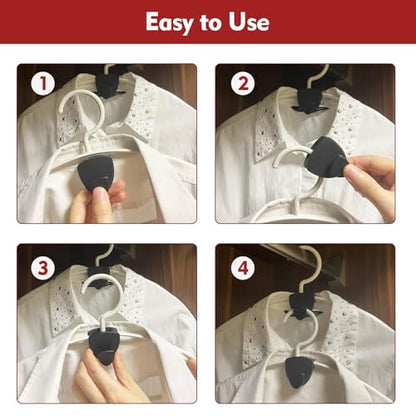 Easy to Use

1

2

3

4