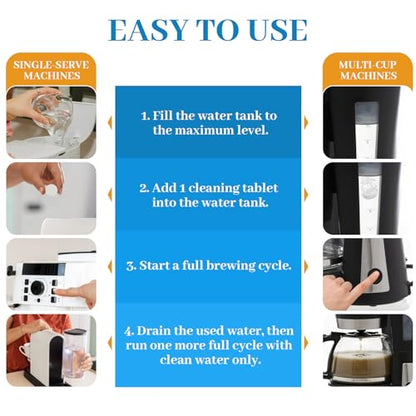 EASY TO USE

SINGLE-SERVE MACHINES

MULTI-CUP MACHINES

1. Fill the water tank to the maximum level.

2. Add 1 cleaning tablet into the water tank.

3. Start a full brewing cycle.

4. Drain the used water, then run one more full cycle with clean water only.