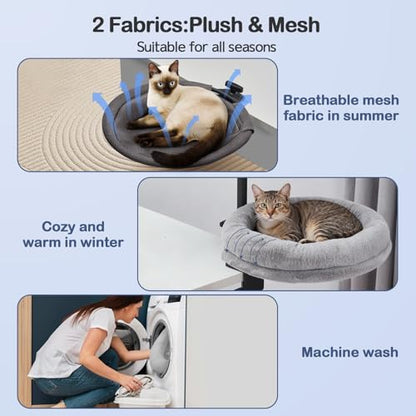 2 Fabrics:Plush & Mesh

Suitable for all seasons

Breathable mesh fabric in summer

Cozy and warm in winter

Machine wash