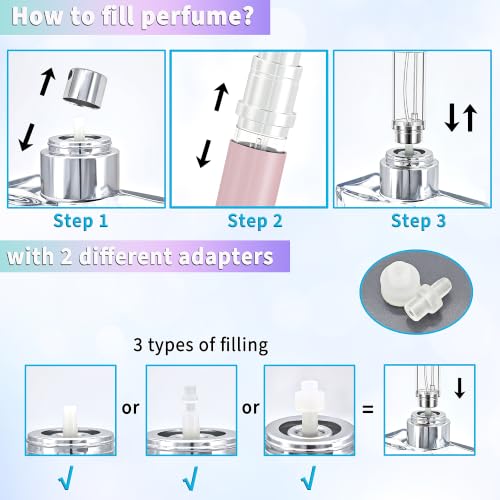 How to fill perfume?

Step 1

Step 2

Step 3

with 2 different adapters

3 types of filling

or

or

=

√

√

√