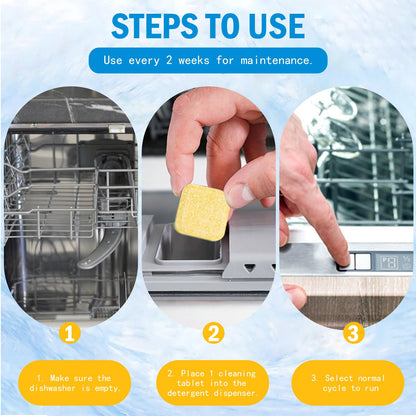 STEPS TO USE

Use every 2 weeks for maintenance.

1

2

3

1. Make sure the dishwasher is empty.

2. Place 1 cleaning tablet into the detergent dispenser.

3. Select normal cycle to run