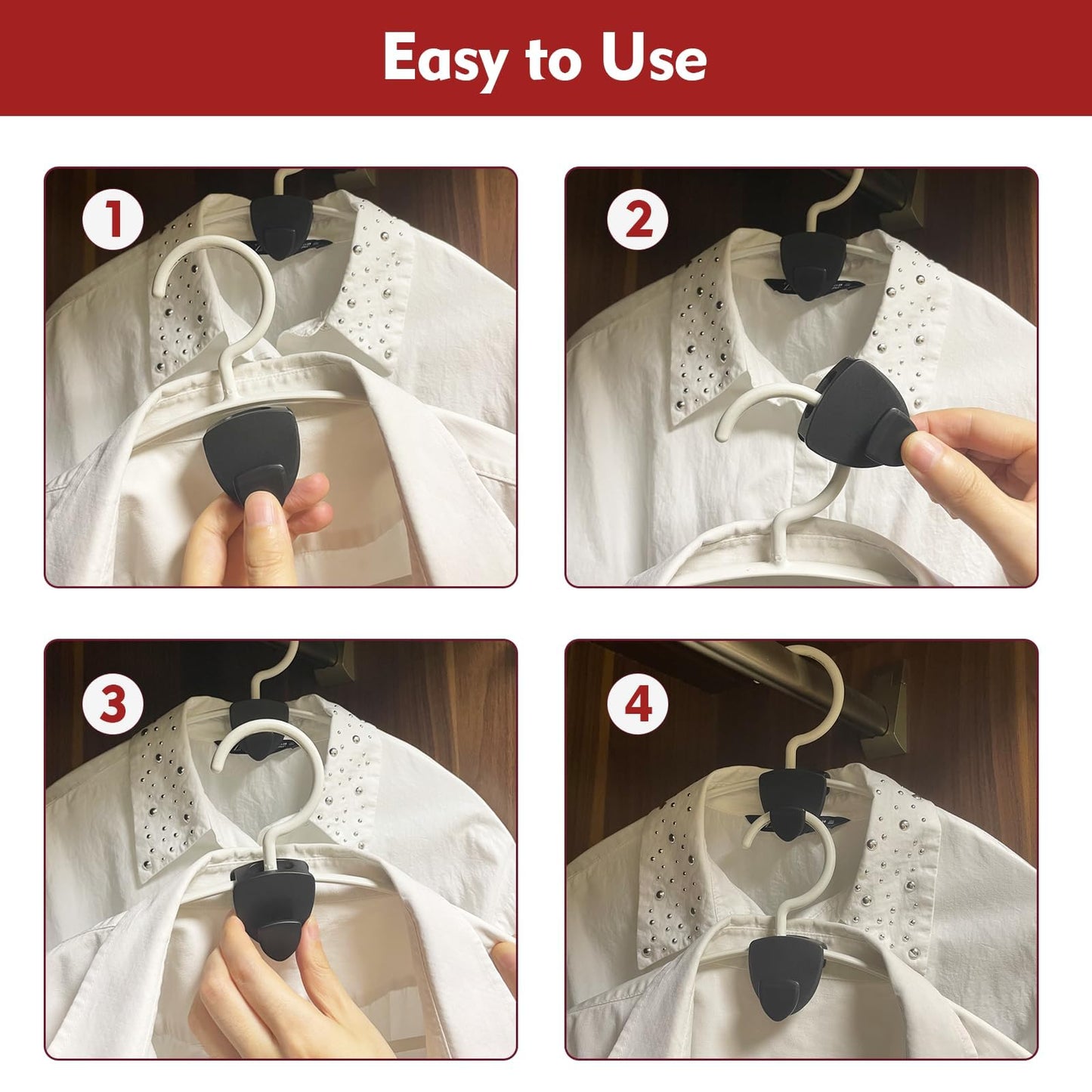 Easy to Use

1

2

3

4